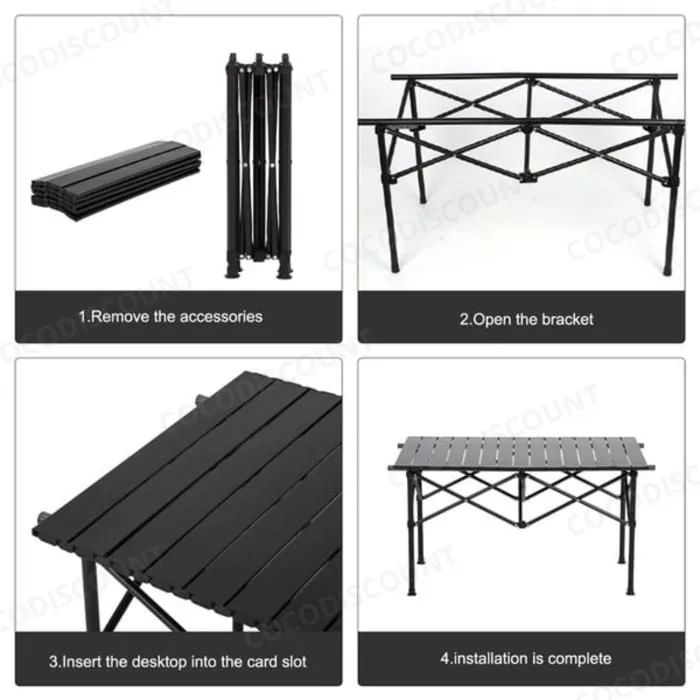 COCODISCOUNT

1.Remove the accessories

2.Open the bracket

3.Insert the desktop into the card slot

4.installation is complete