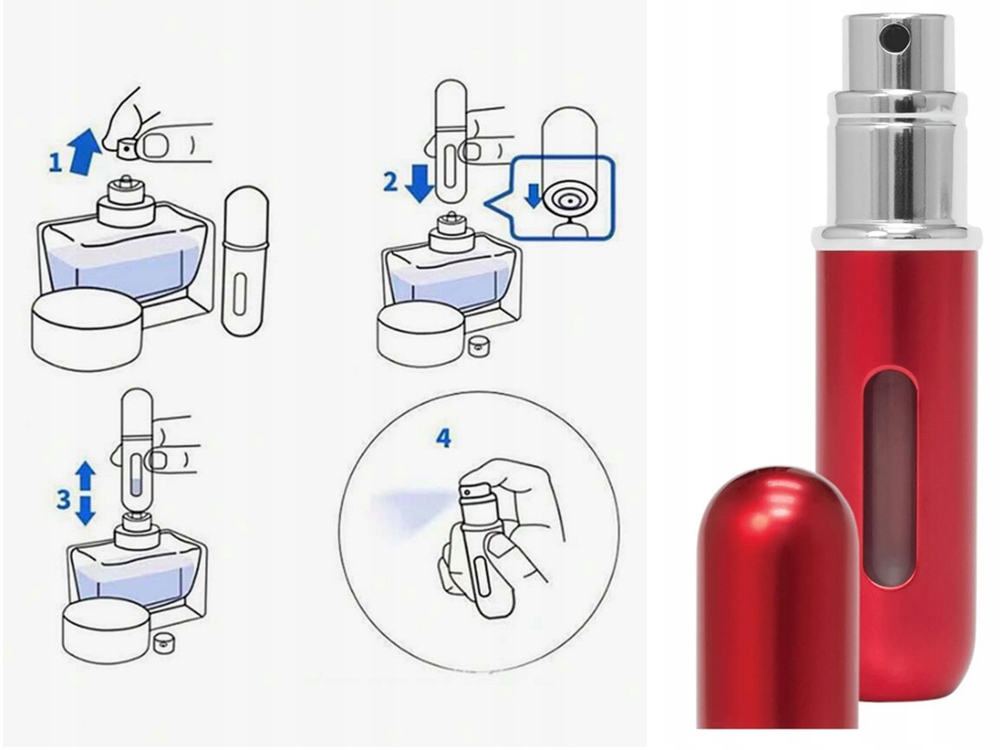 1
2
3
4