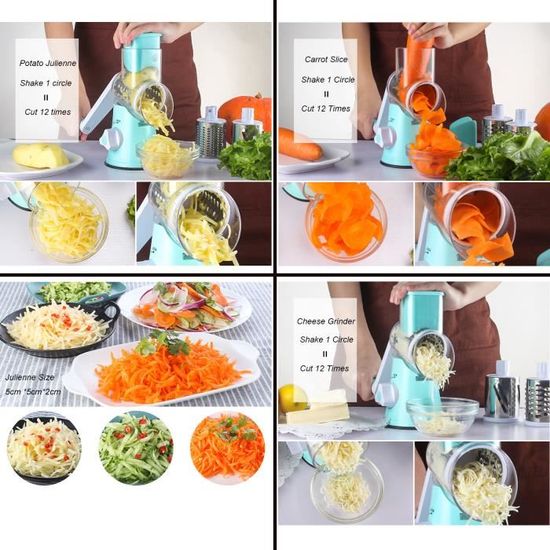 Potato Julienne

Shake 1 circle

II

Cut 12 times

Carrot Slice

Shake 1 Circle

II

Cut 12 Times

Julienne Size

5cm *5cm*2cm

Cheese Grinder

Shake 1 Circle

II

Cut 12 Times