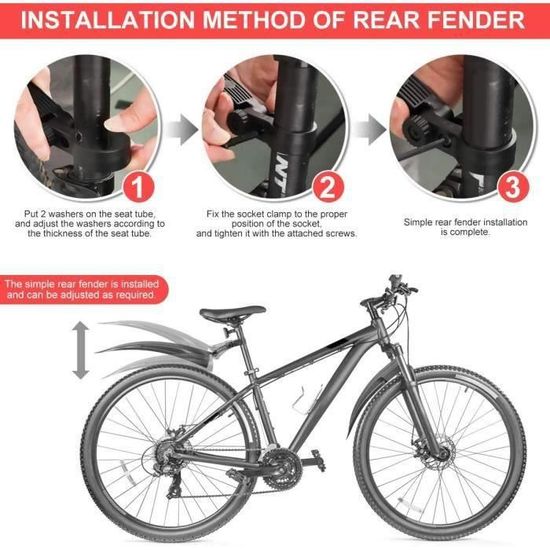 INSTALLATION METHOD OF REAR FENDER

1

Put 2 washers on the seat tube, and adjust the washers according to the thickness of the seat tube.

2

Fix the socket clamp to the proper position of the socket, and tighten it with the attached screws.

3

Simple rear fender installation is complete.

The simple rear fender is installed and can be adjusted as required.