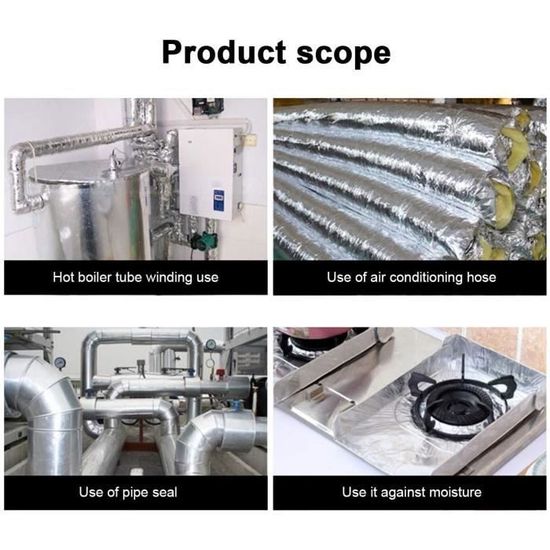 Product scope

Hot boiler tube winding use

Use of air conditioning hose

Use of pipe seal

Use it against moisture