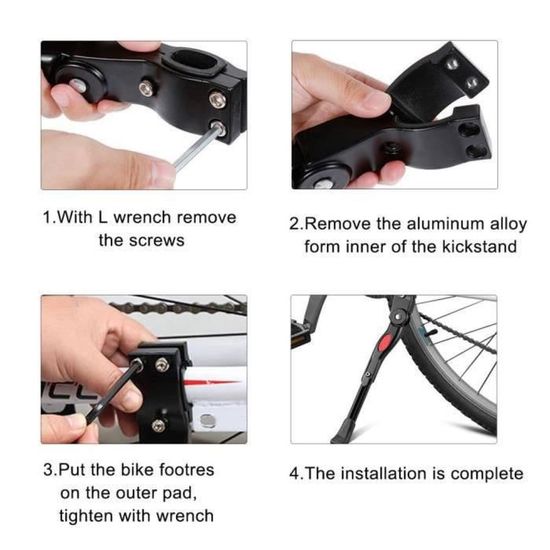 1.With L wrench remove the screws

2.Remove the aluminum alloy form inner of the kickstand

3.Put the bike footres on the outer pad, tighten with wrench

4.The installation is complete