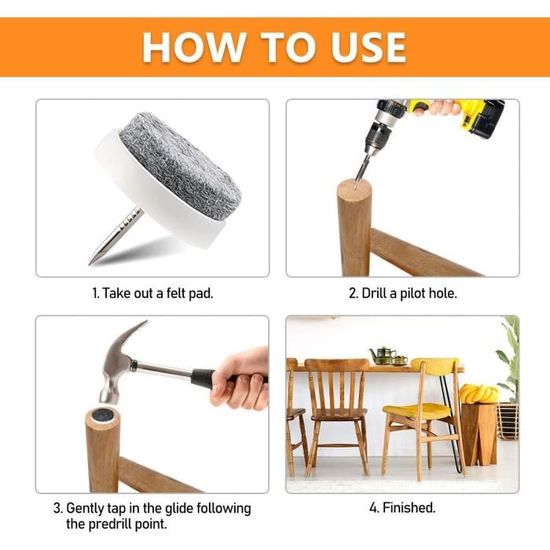 HOW TO USE

1. Take out a felt pad.

2. Drill a pilot hole.

3. Gently tap in the glide following the predrill point.

4. Finished.