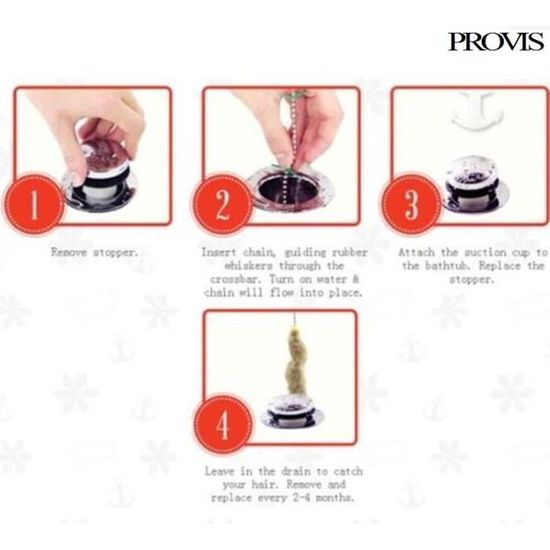 PROVIS

1

Remove stopper.

2

Insert chain, guiding rubber whiskers through the crossbar. Turn on water & chain will flow into place.

3

Attach the suction cup to the bathtub. Replace the stopper.

4

Leave in the drain to catch your hair. Remove and replace every 2-4 months.