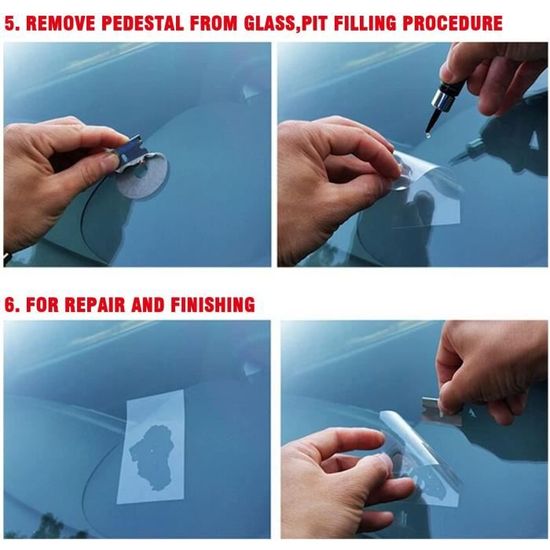 5. REMOVE PEDESTAL FROM GLASS,PIT FILLING PROCEDURE

6. FOR REPAIR AND FINISHING