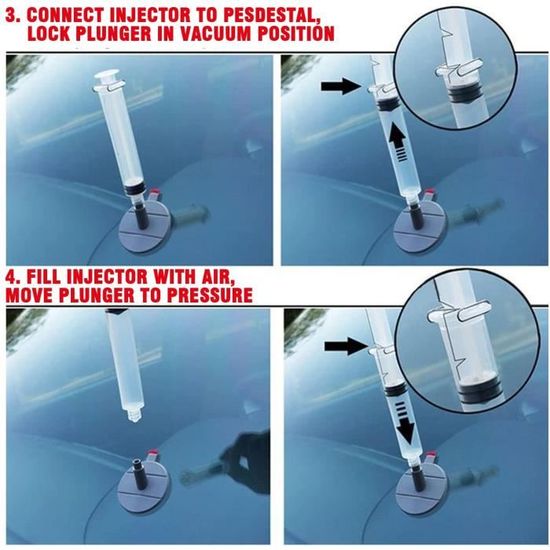 3. CONNECT INJECTOR TO PESDESTAL, LOCK PLUNGER IN VACUUM POSITION

4. FILL INJECTOR WITH AIR, MOVE PLUNGER TO PRESSURE