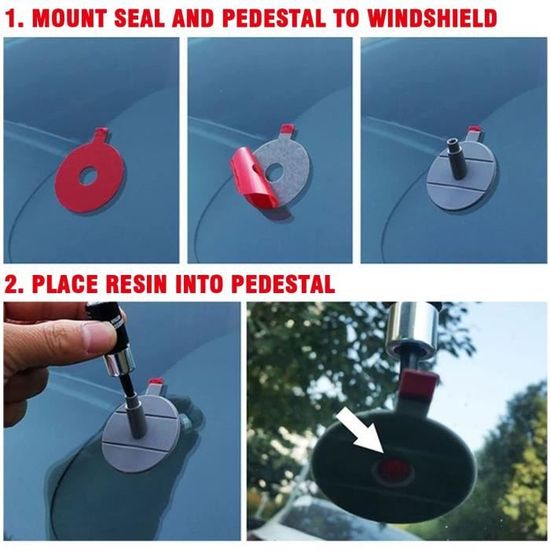 1. MOUNT SEAL AND PEDESTAL TO WINDSHIELD

2. PLACE RESIN INTO PEDESTAL