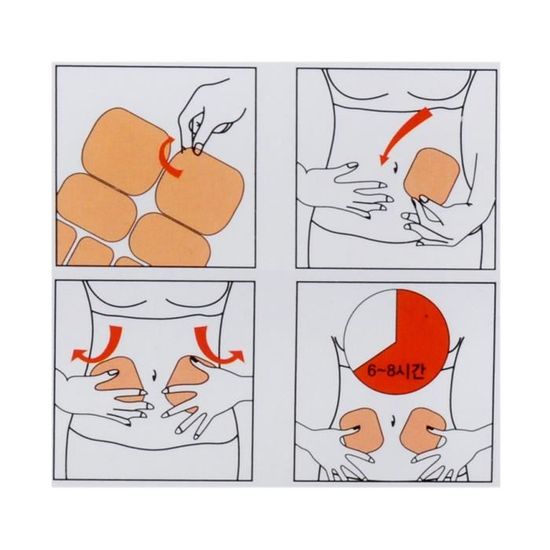 6~8시간