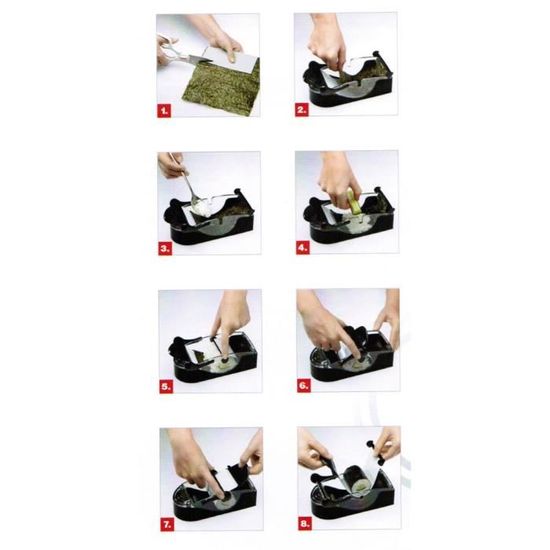 1.

2.

3.

4.

5.

6.

7.

8.