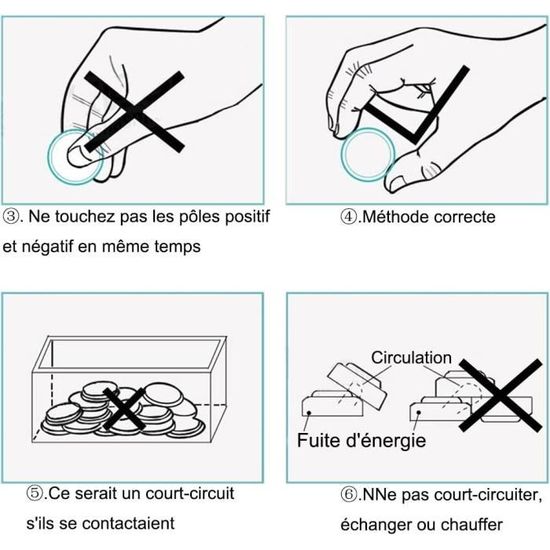 ③. Ne touchez pas les pôles positif et négatif en même temps

④.Méthode correcte

⑤.Ce serait un court-circuit s'ils se contactaient

Circulation

Fuite d'énergie

⑥.NNe pas court-circuiter, échanger ou chauffer