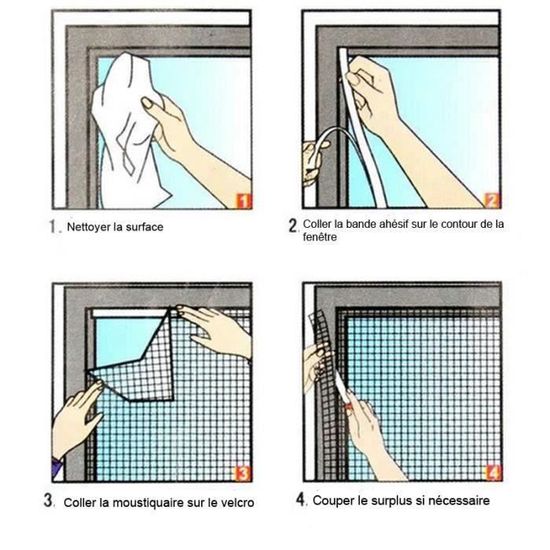 1

1. Nettoyer la surface

2

2. Coller la bande ahésif sur le contour de la fenêtre

3

3. Coller la moustiquaire sur le velcro

4

4. Couper le surplus si nécessaire