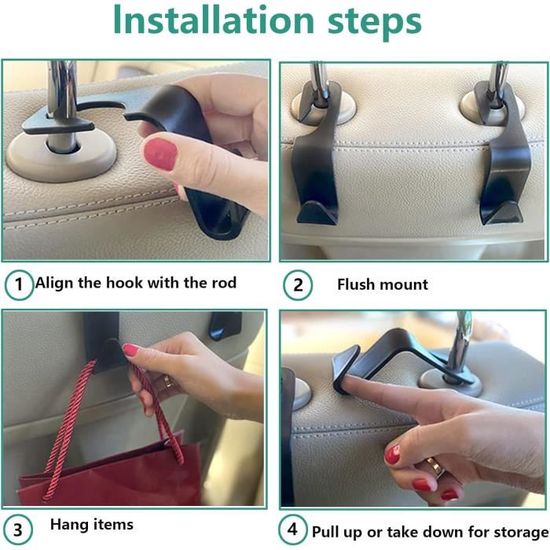 Installation steps

1 Align the hook with the rod

2 Flush mount

3 Hang items

4 Pull up or take down for storage