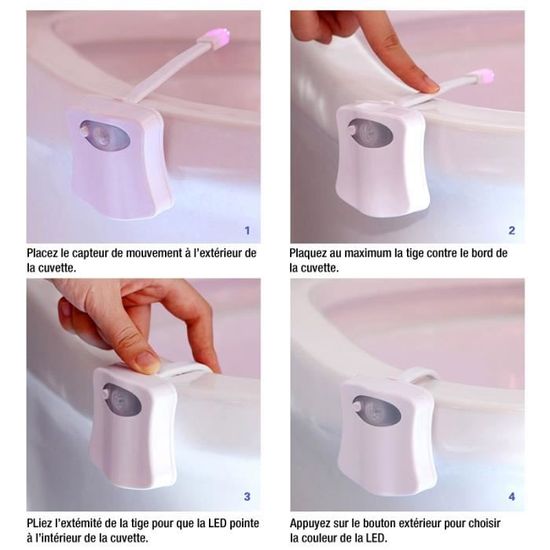 1

Placez le capteur de mouvement à l'extérieur de la cuvette.

2

Plaquez au maximum la tige contre le bord de la cuvette.

3

PLiez l'extémité de la tige pour que la LED pointe à l'intérieur de la cuvette.

4

Appuyez sur le bouton extérieur pour choisir la couleur de la LED.