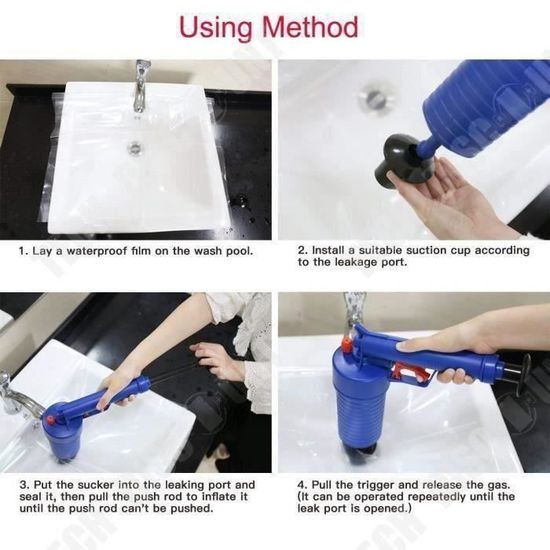 Using Method

1. Lay a waterproof film on the wash pool.

2. Install a suitable suction cup according to the leakage port.

3. Put the sucker into the leaking port and seal it, then pull the push rod to inflate it until the push rod can't be pushed.

4. Pull the trigger and release the gas. (It can be operated repeatedly until the leak port is opened.)