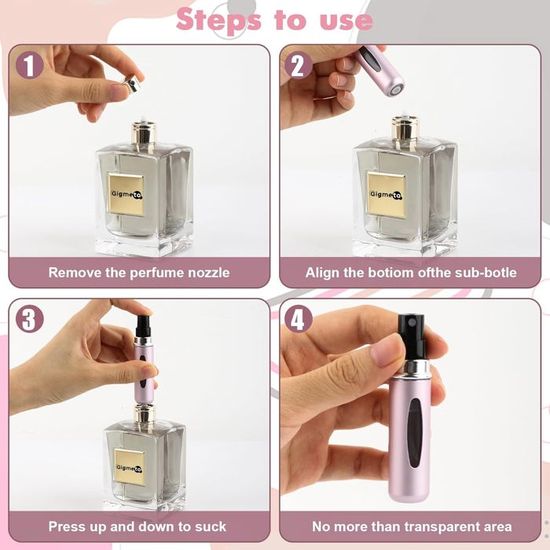 Steps to use

1

Gigmeto

Remove the perfume nozzle

2

Gigmeto

Align the botiom ofthe sub-botle

3

Gigmeto

Press up and down to suck

4

No more than transparent area