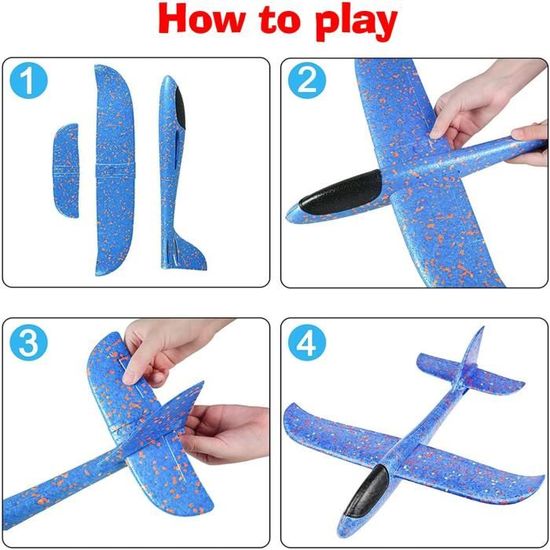 How to play

1

2

3

4