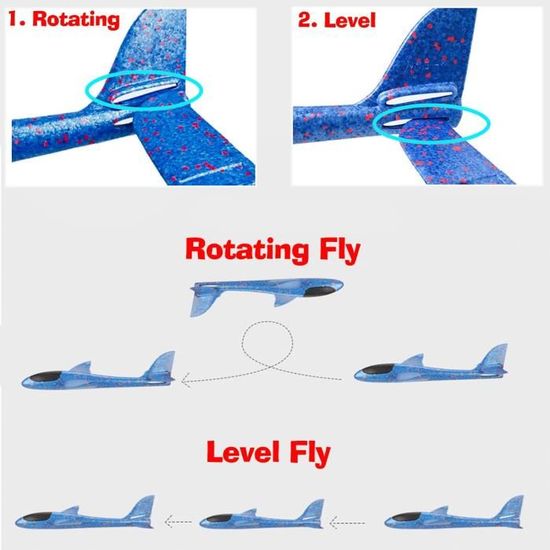 1. Rotating

2. Level

Rotating Fly

Level Fly