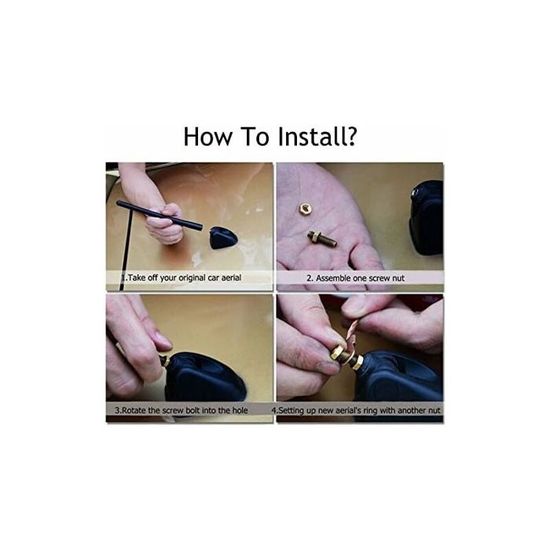 How To Install?

1.Take off your original car aerial

2. Assemble one screw nut

3.Rotate the screw bolt into the hole

4.Setting up new aerial's ring with another nut