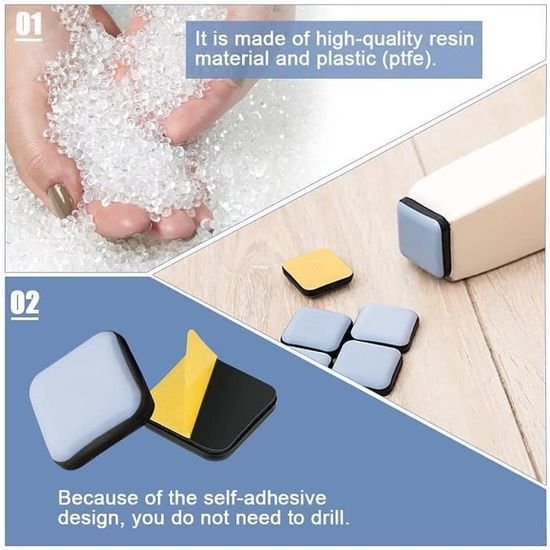 01

It is made of high-quality resin material and plastic (ptfe).

02

Because of the self-adhesive design, you do not need to drill.