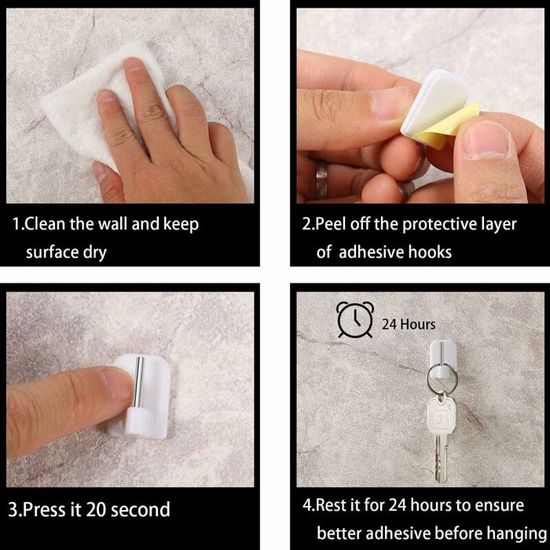 1.Clean the wall and keep surface dry

2.Peel off the protective layer of adhesive hooks

3.Press it 20 second

24 Hours

4.Rest it for 24 hours to ensure better adhesive before hanging