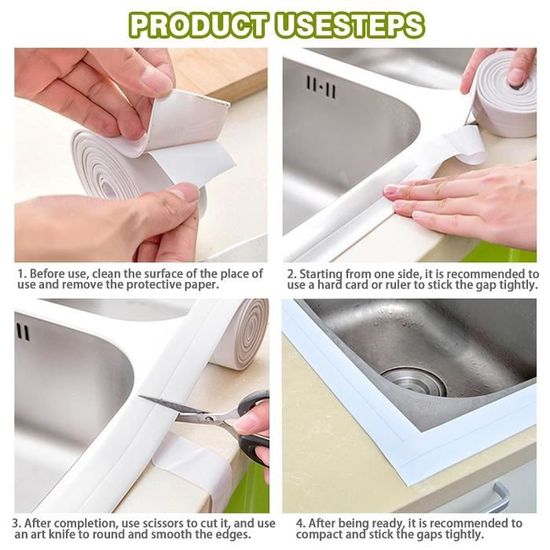 PRODUCT USESTEPS

1. Before use, clean the surface of the place of use and remove the protective paper.

2. Starting from one side, it is recommended to use a hard card or ruler to stick the gap tightly.

3. After completion, use scissors to cut it, and use an art knife to round and smooth the edges.

4. After being ready, it is recommended to compact and stick the gaps tightly.