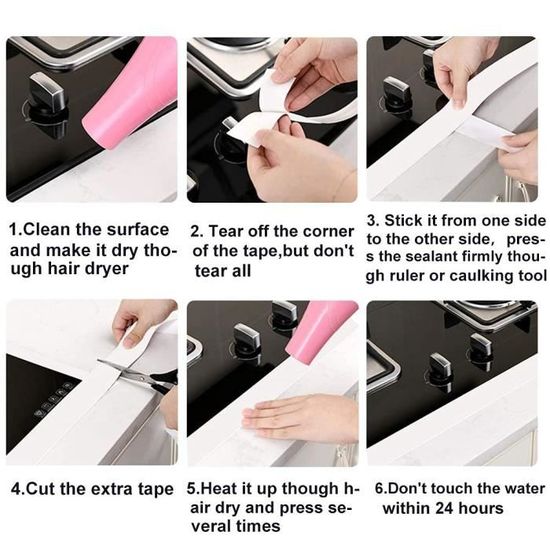 1.Clean the surface and make it dry though hair dryer

2. Tear off the corner of the tape,but don't tear all

3. Stick it from one side to the other side, press the sealant firmly though ruler or caulking tool

4.Cut the extra tape

5.Heat it up though hair dry and press several times

6.Don't touch the water within 24 hours