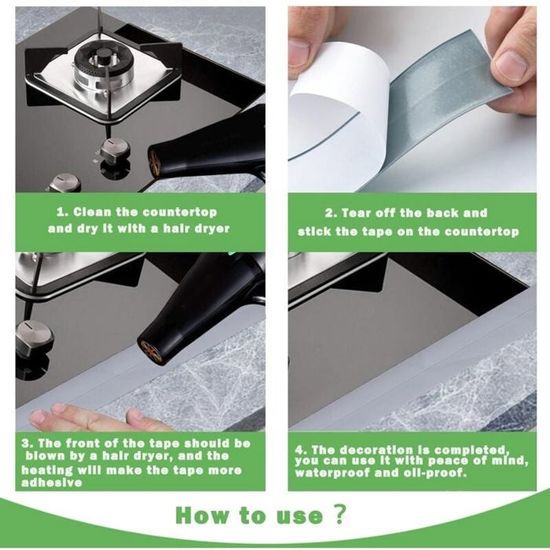 1. Clean the countertop and dry it with a hair dryer

2. Tear off the back and stick the tape on the countertop

3. The front of the tape should be blown by a hair dryer, and the heating will make the tape more adhesive

4. The decoration is completed, you can use it with peace of mind, waterproof and oil-proof.

How to use ?