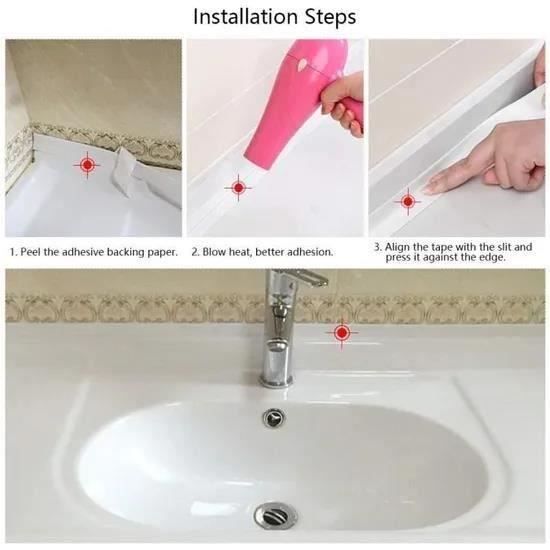 Installation Steps

1. Peel the adhesive backing paper.

2. Blow heat, better adhesion.

3. Align the tape with the slit and press it against the edge.