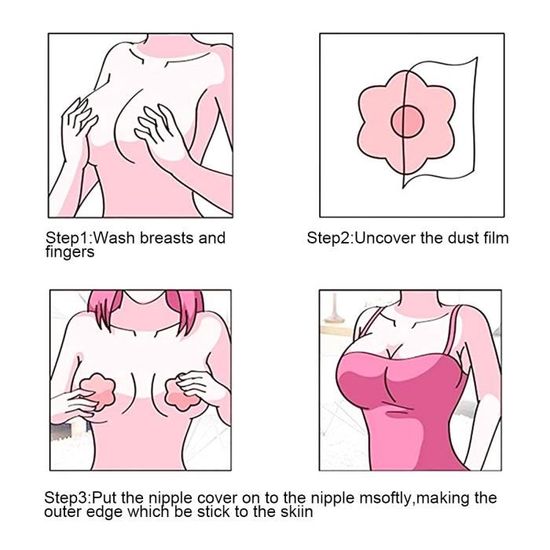 Step1:Wash breasts and fingers

Step2:Uncover the dust film

Step3:Put the nipple cover on to the nipple msoftly,making the outer edge which be stick to the skiin