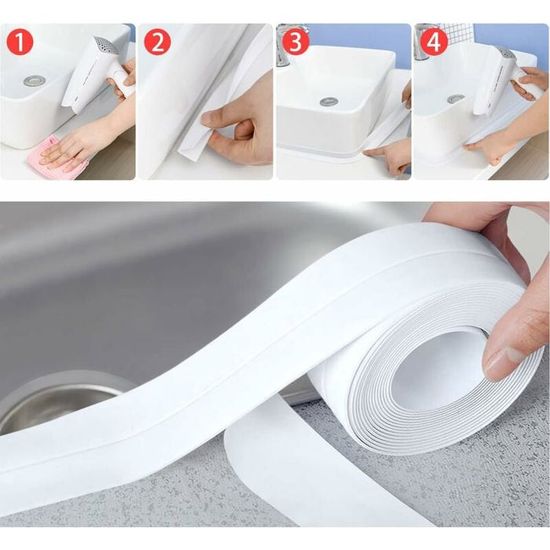 1
2
3
4